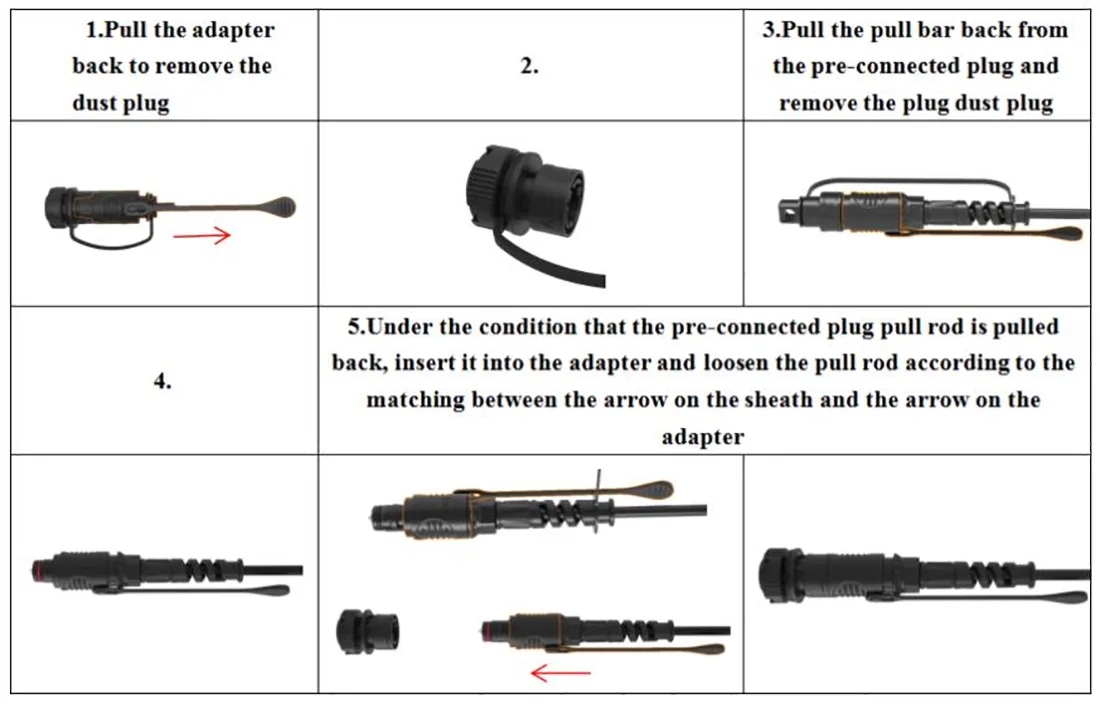 | 1.Pull the adapter back to remove the dust plug | 2. | 3.Pull the pull bar back from the pre-connected plug and remove the plug dust plug |
|---|---|---|
| | | |
| 4. | 5.Under the condition that the pre-connected plug pull rod is pulled back, insert it into the adapter and loosen the pull rod according to the matching between the arrow on the sheath and the arrow on the adapter | |
| | | |